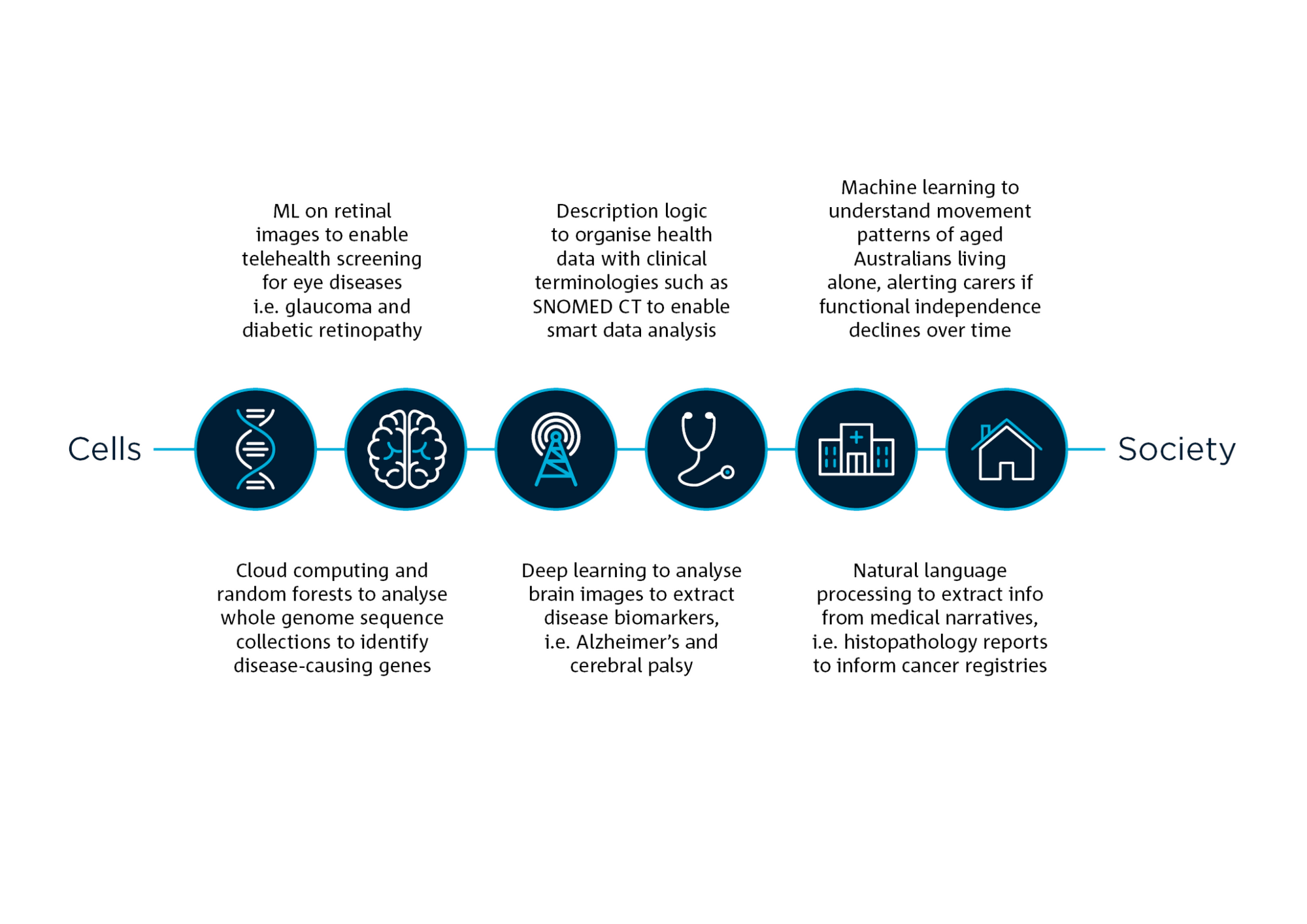 ML on retinal images to enable telehealth screening for eye diseases i.e. glaucoma and diabetic retinopathy

Description logic to organise health data with clinical terminologies such as SNOMED CT to enable smart data analysis

Machine learning to understand movement patterns of aged Australians living alone, alerting carers if functional independence declines over time

Cells

Society

Cloud computing and random forests to analyse whole genome sequence collections to identify disease-causing genes

Deep learning to analyse brain images to extract disease biomarkers, i.e. Alzheimer's and cerebral palsy

Natural language processing to extract info from medical narratives, i.e. histopathology reports to inform cancer registries